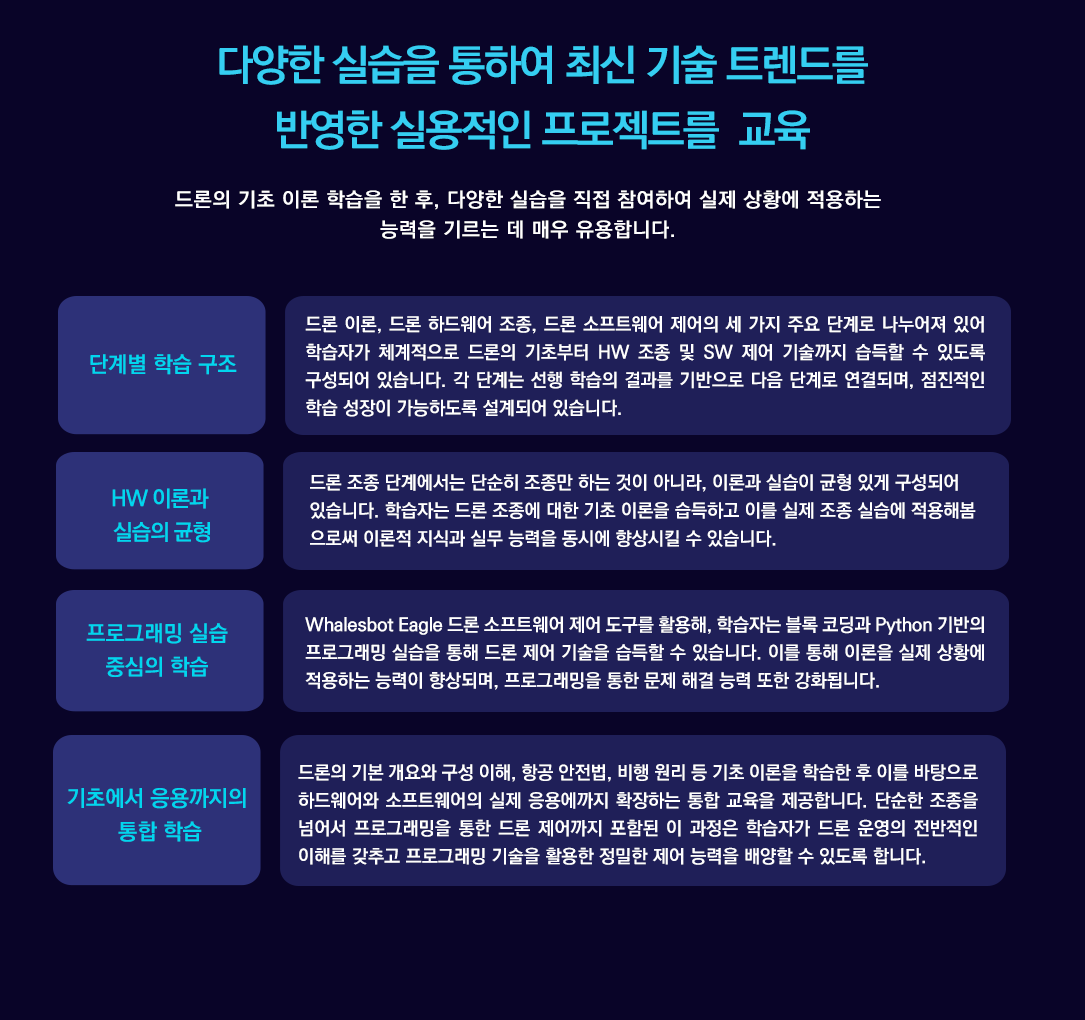 다양한 실습을 통하여 최신 기술 트렌드를
반영한 실용적인 프로젝트를 교육

드론의 기초 이론 학습을 한 후, 다양한 실습을 직접 참여하여 실제 상황에 적용하는 능력을 기르는 데 매우 유용합니다.

단계별 학습 구조

드론 이론, 드론 하드웨어 조종, 드론 소프트웨어 제어의 세 가지 주요 단계로 나누어져 있어 학습자가 체계적으로 드론의 기초부터 HW 조종 및 SW 제어 기술까지 습득할 수 있도록 구성되어 있습니다. 각 단계는 선행 학습의 결과를 기반으로 다음 단계로 연결되며, 점진적인 학습 성장이 가능하도록 설계되어 있습니다.

HW 이론과
실습의 균형

드론 조종 단계에서는 단순히 조종만 하는 것이 아니라, 이론과 실습이 균형 있게 구성되어 있습니다. 학습자는 드론 조종에 대한 기초 이론을 습득하고 이를 실제 조종 실습에 적용해봄으로써 이론적 지식과 실무 능력을 동시에 향상시킬 수 있습니다.

프로그래밍 실습
중심의 학습

Whalesbot Eagle 드론 소프트웨어 제어 도구를 활용해, 학습자는 블록 코딩과 Python 기반의 프로그래밍 실습을 통해 드론 제어 기술을 습득할 수 있습니다. 이를 통해 이론을 실제 상황에 적용하는 능력이 향상되며, 프로그래밍을 통한 문제 해결 능력 또한 강화됩니다.

기초에서 응용까지의
통합 학습

드론의 기본 개요와 구성 이해, 항공 안전법, 비행 원리 등 기초 이론을 학습한 후 이를 바탕으로 하드웨어와 소프트웨어의 실제 응용에까지 확장하는 통합 교육을 제공합니다. 단순한 조종을 넘어서 프로그래밍을 통한 드론 제어까지 포함된 이 과정은 학습자가 드론 운영의 전반적인 이해를 갖추고 프로그래밍 기술을 활용한 정밀한 제어 능력을 배양할 수 있도록 합니다.